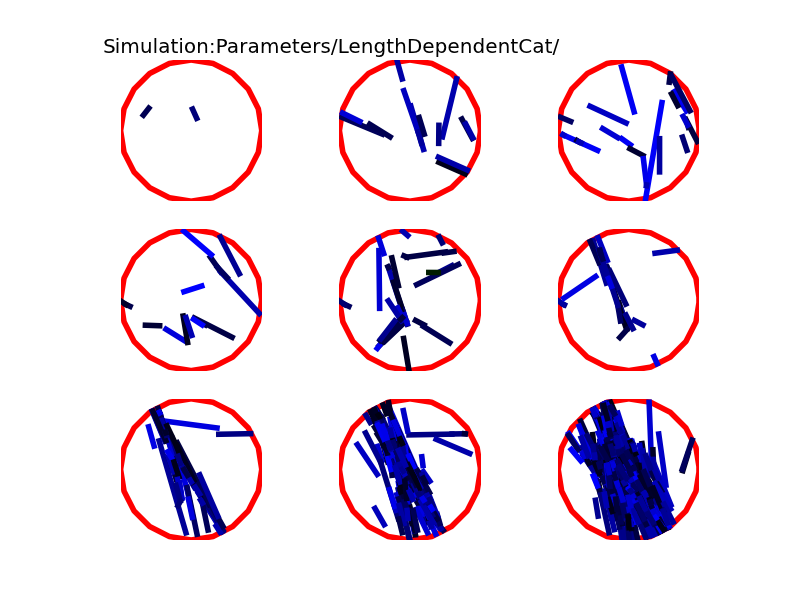 Simulation:Parameters/LengthDependentCat/